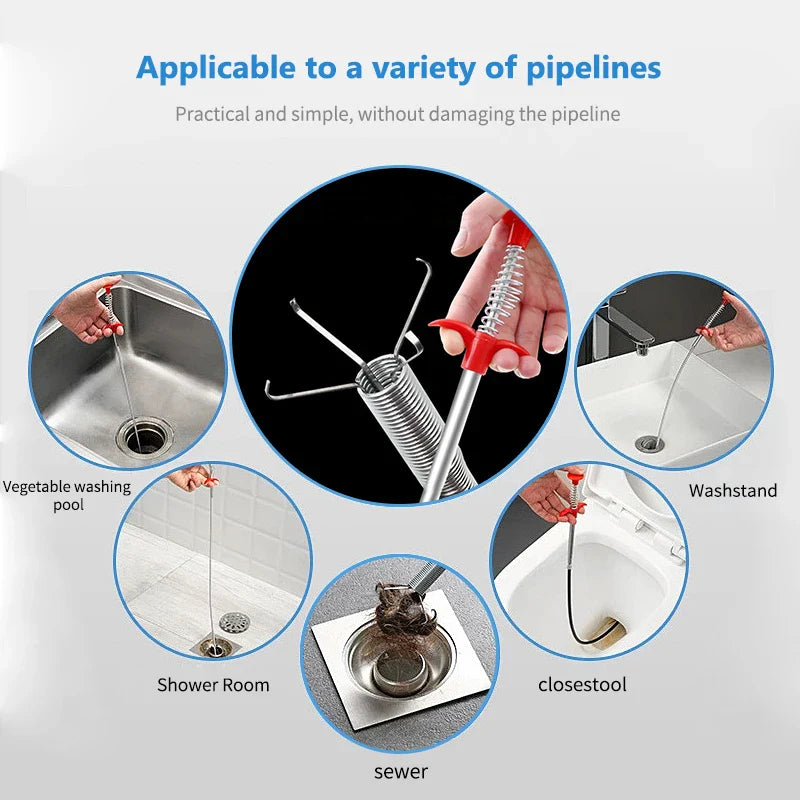 Applicable to a variety of pipelines

Practical and simple, without damaging the pipeline

Vegetable washing pool

Washstand

Shower Room

closestool

sewer